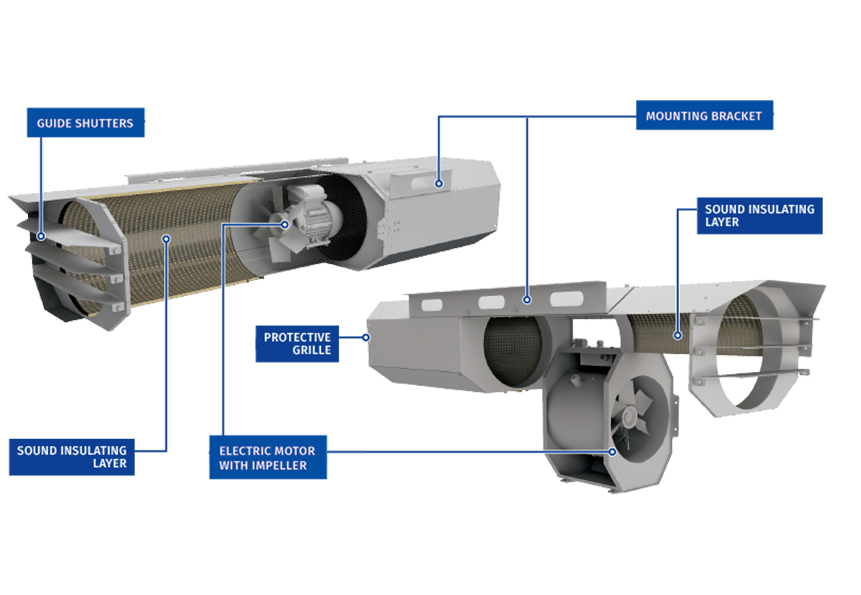 GUIDE SHUTTERS

MOUNTING BRACKET

SOUND INSULATING LAYER

PROTECTIVE GRILLE

SOUND INSULATING LAYER

ELECTRIC MOTOR WITH IMPELLER